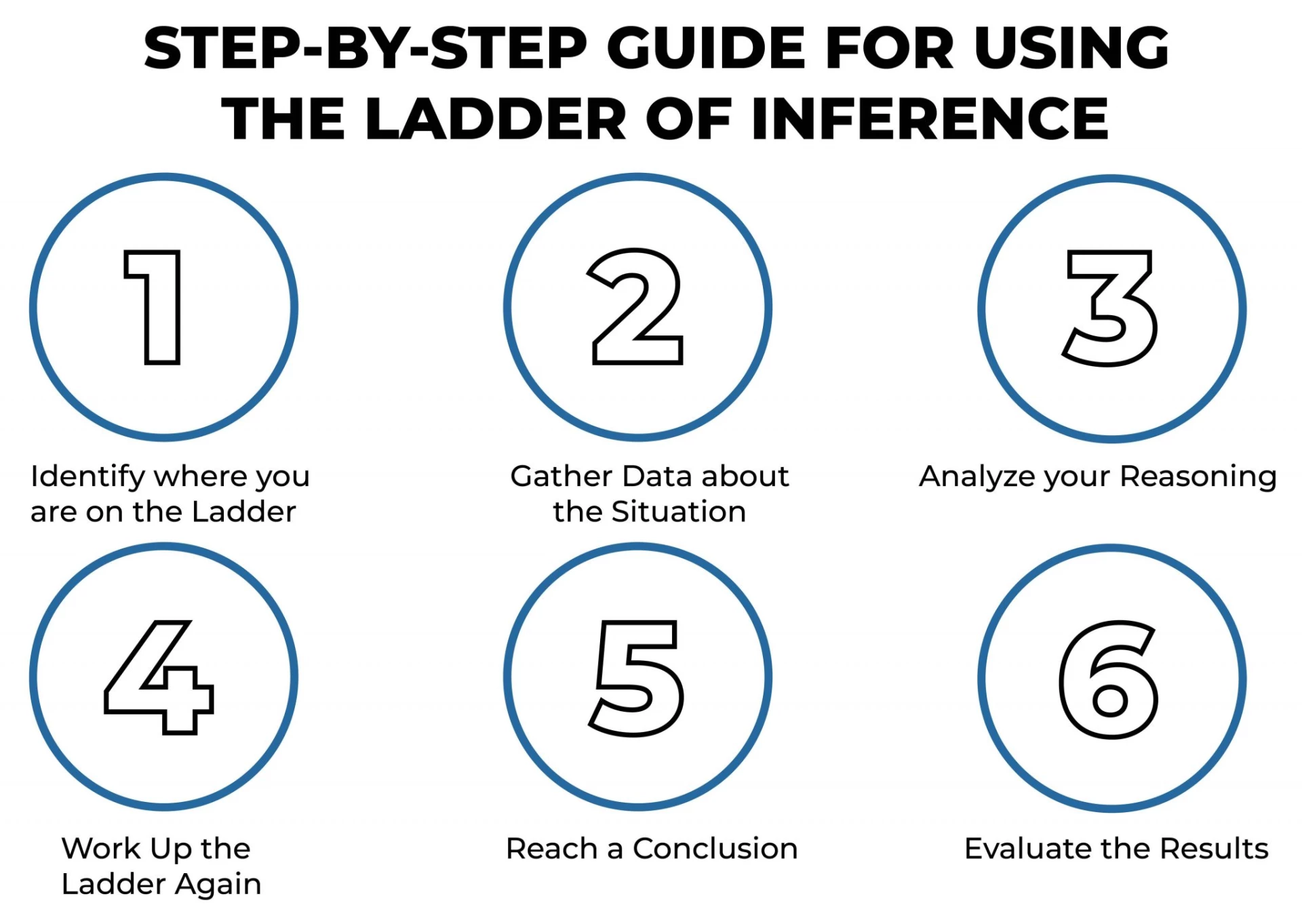 STEP-BY-STEP GUIDE FOR USING THE LADDER OF INFERENCE

1

Identify where you are on the Ladder

2

Gather Data about the Situation

3

Analyze your Reasoning

4

Work Up the Ladder Again

5

Reach a Conclusion

6

Evaluate the Results