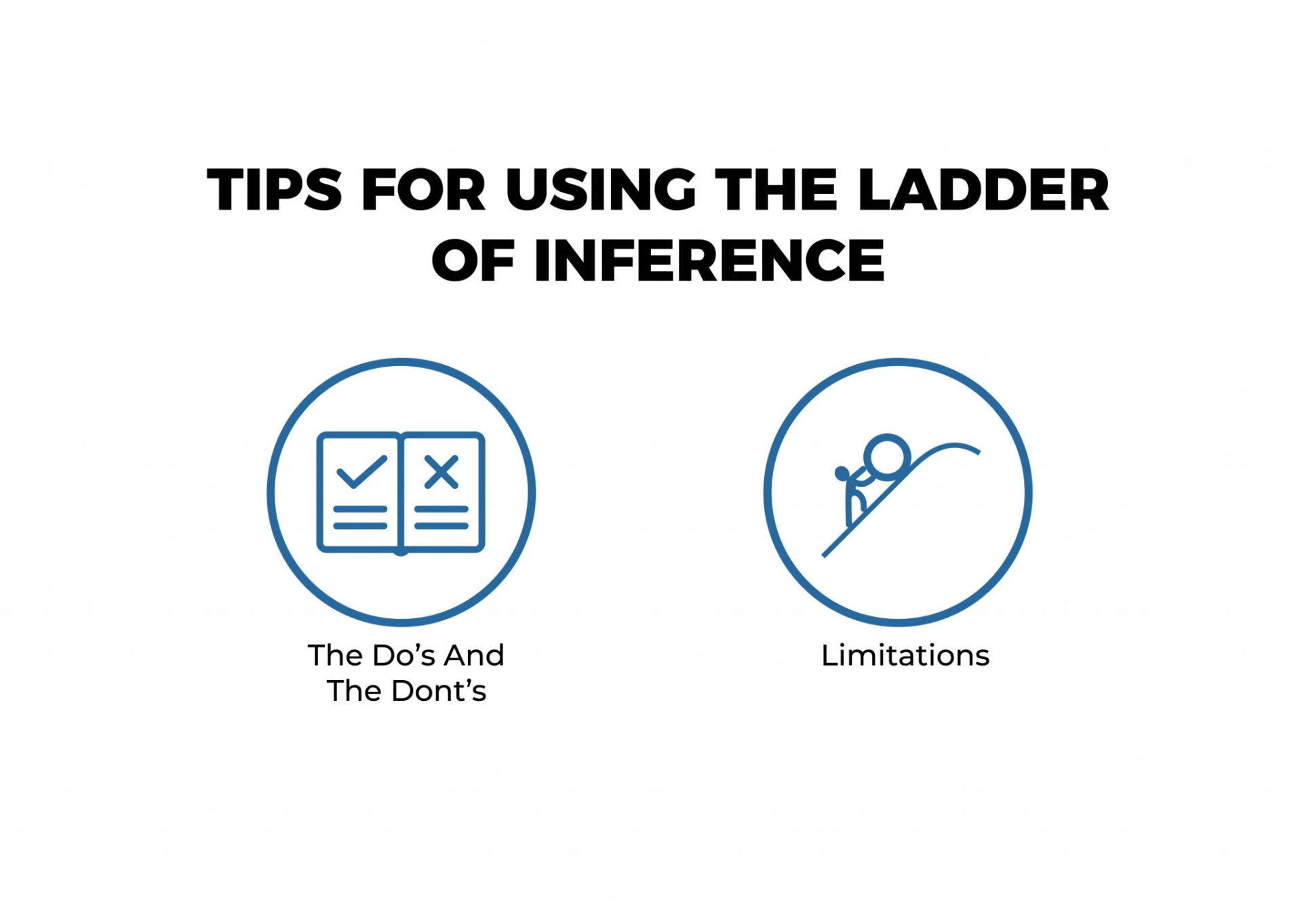 TIPS FOR USING THE LADDER OF INFERENCE

The Do’s And The Dont’s

Limitations